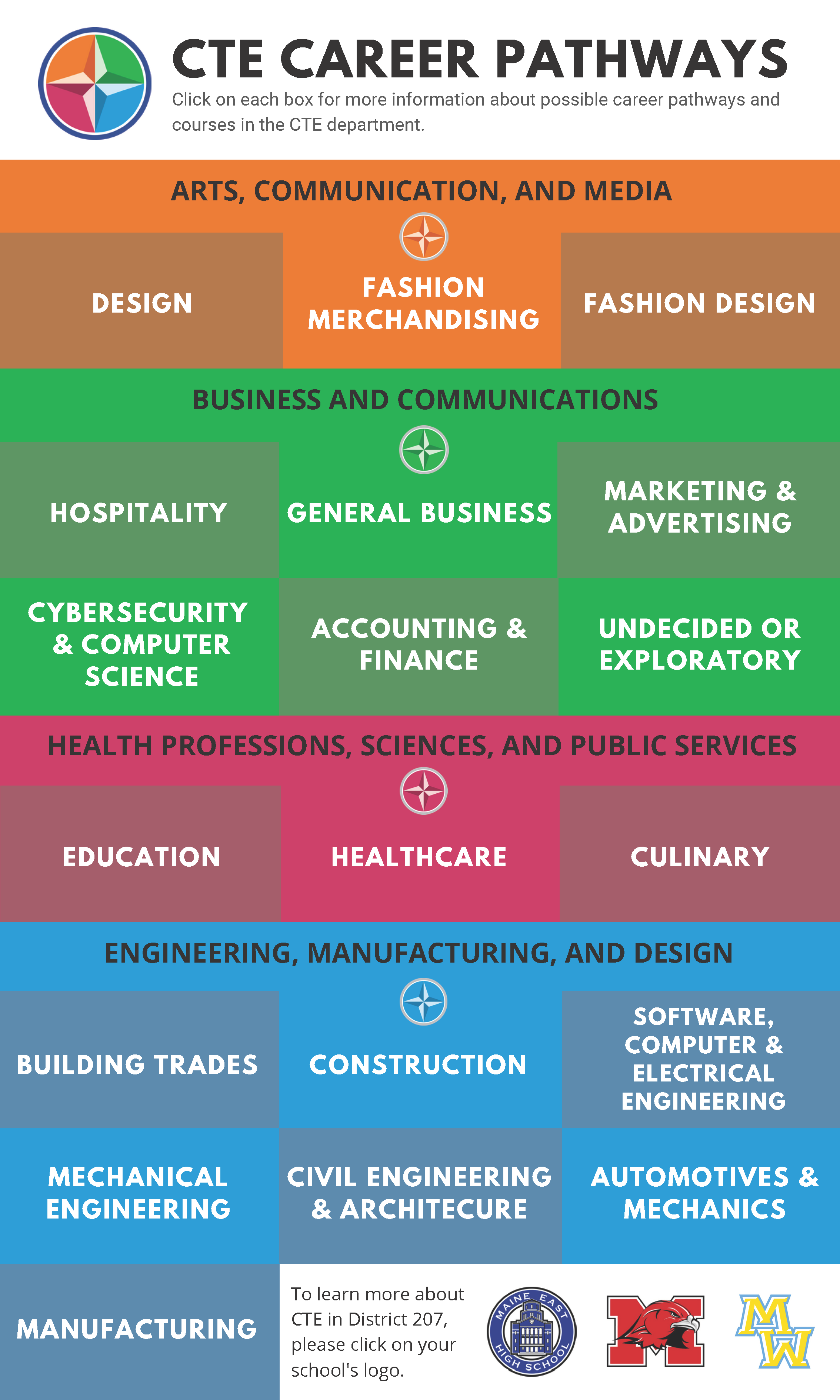 CTE CAREER PATHWAYS

Click on each box for more information about possible career pathways and courses in the CTE department.

ARTS, COMMUNICATION, AND MEDIA

DESIGN

FASHION MERCHANDISING

FASHION DESIGN

BUSINESS AND COMMUNICATIONS

HOSPITALITY

GENERAL BUSINESS

MARKETING & ADVERTISING

CYBERSECURITY & COMPUTER SCIENCE

ACCOUNTING & FINANCE

UNDECIDED OR EXPLORATORY

HEALTH PROFESSIONS, SCIENCES, AND PUBLIC SERVICES

EDUCATION

HEALTHCARE

CULINARY

ENGINEERING, MANUFACTURING, AND DESIGN

BUILDING TRADES

CONSTRUCTION

SOFTWARE, COMPUTER & ELECTRICAL ENGINEERING

MECHANICAL ENGINEERING

CIVIL ENGINEERING & ARCHITECURE

AUTOMOTIVES & MECHANICS

MANUFACTURING

To learn more about CTE in District 207, please click on your school's logo.

MAINE EAST HIGH SCHOOL

M

MW